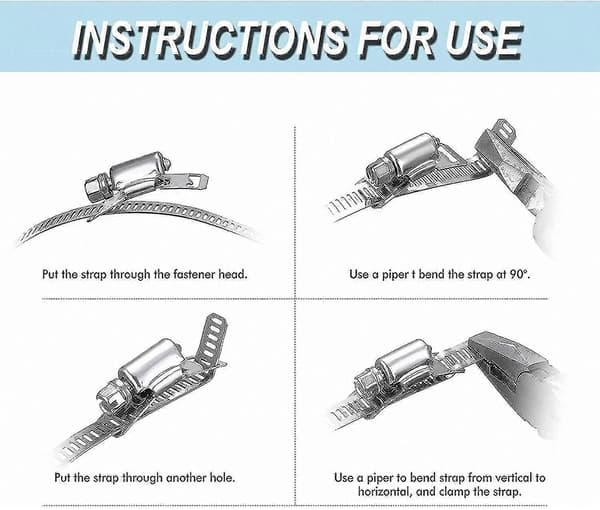 INSTRUCTIONS FOR USE

Put the strap through the fastener head.

Use a piper t bend the strap at 90°.

Put the strap through another hole.

Use a piper to bend strap from vertical to horizontal, and clamp the strap.