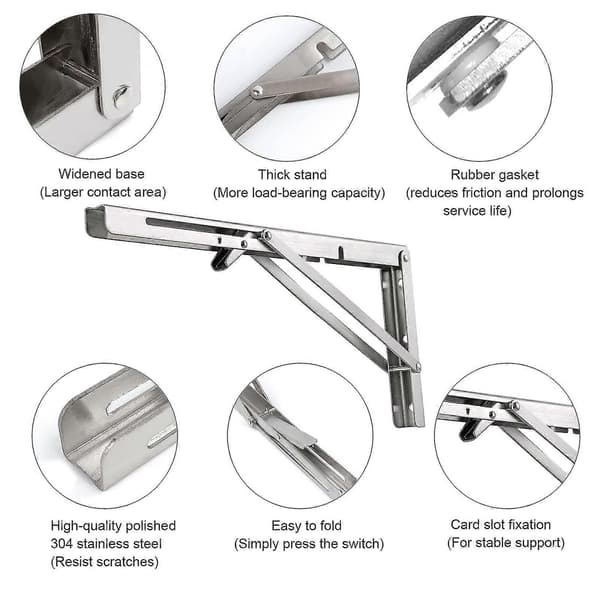 Widened base
(Larger contact area)

Thick stand
(More load-bearing capacity)

Rubber gasket
(reduces friction and prolongs service life)

High-quality polished
304 stainless steel
(Resist scratches)

Easy to fold
(Simply press the switch)

Card slot fixation
(For stable support)