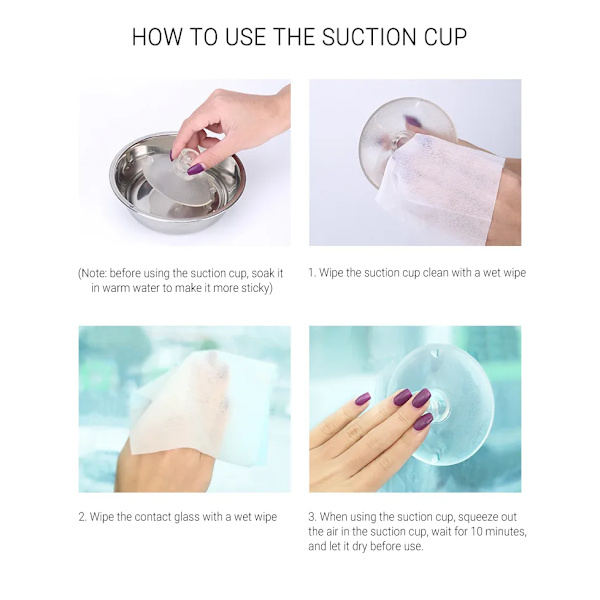 HOW TO USE THE SUCTION CUP

(Note: before using the suction cup, soak it in warm water to make it more sticky)

1. Wipe the suction cup clean with a wet wipe

2. Wipe the contact glass with a wet wipe

3. When using the suction cup, squeeze out the air in the suction cup, wait for 10 minutes, and let it dry before use.