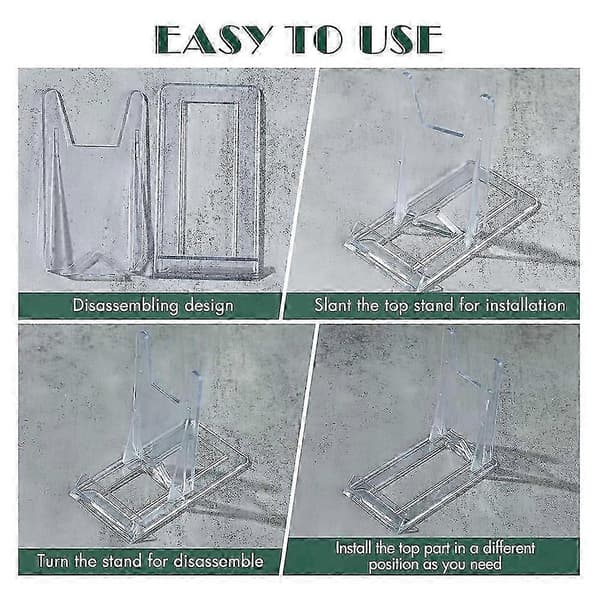 EASY TO USE

Disassembling design

Slant the top stand for installation

Turn the stand for disassemble

Install the top part in a different position as you need