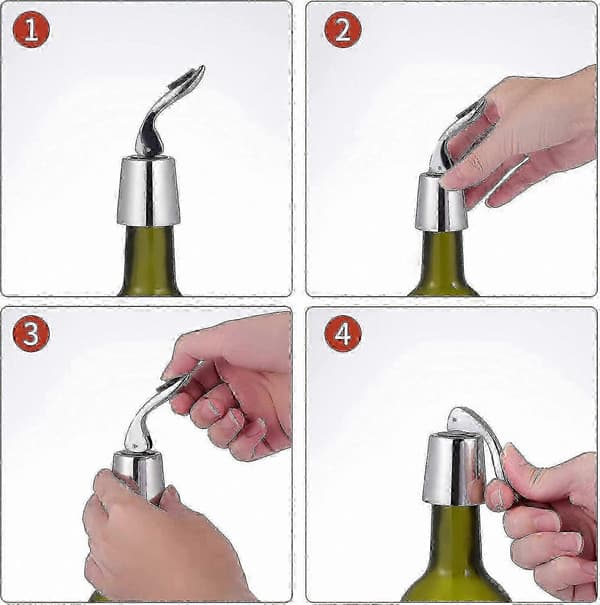 1

2

3

4