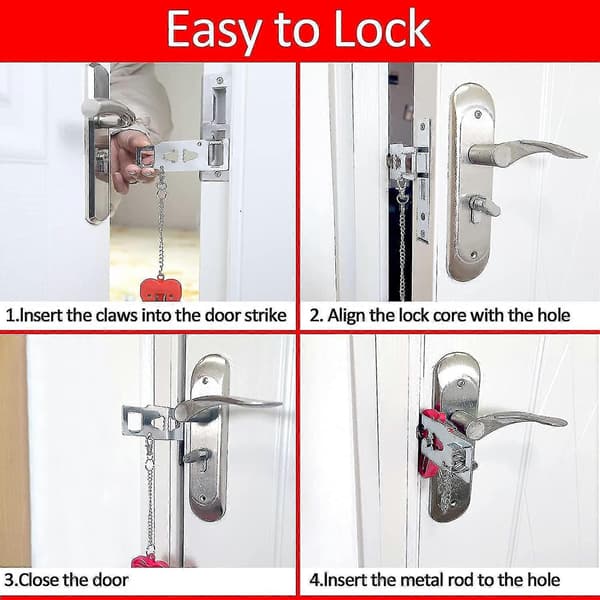 Easy to Lock

1.Insert the claws into the door strike

2. Align the lock core with the hole

3.Close the door

4.Insert the metal rod to the hole