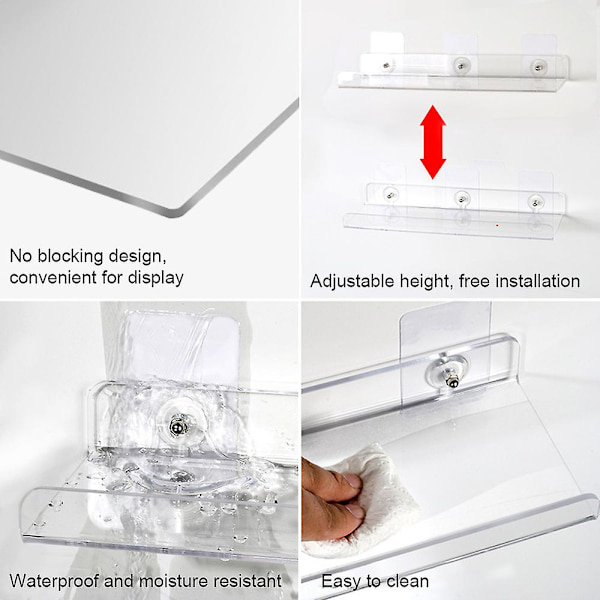 No blocking design, convenient for display

Adjustable height, free installation

Waterproof and moisture resistant

Easy to clean