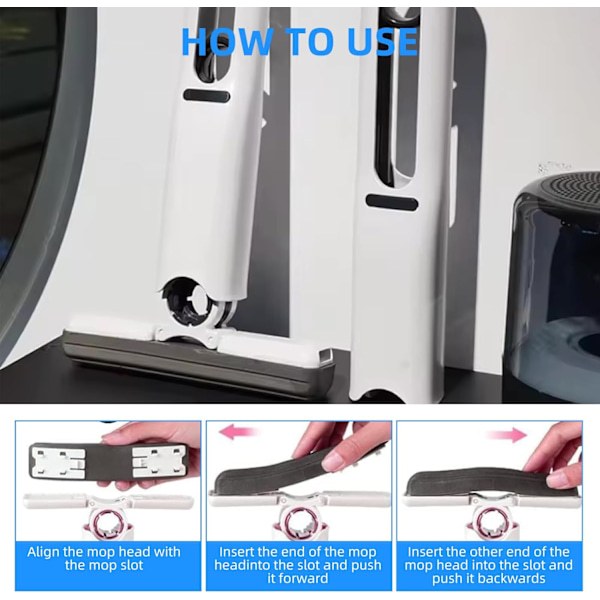 HOW TO USE

Align the mop head with the mop slot

Insert the end of the mop headinto the slot and push it forward

Insert the other end of the mop head into the slot and push it backwards