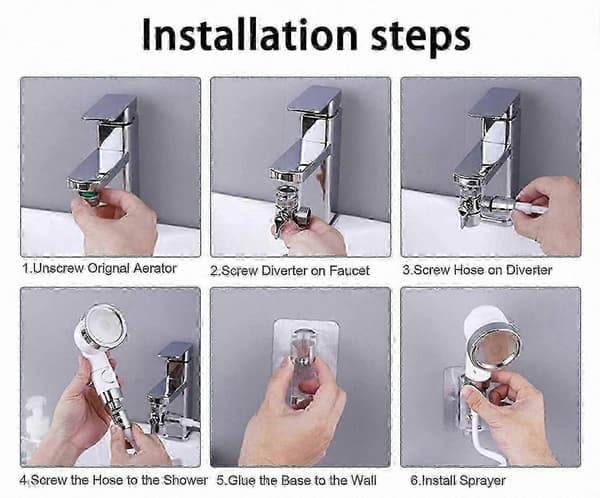 Installation steps

1.Unscrew Orignal Aerator

2.Screw Diverter on Faucet

3.Screw Hose on Diverter

4.Screw the Hose to the Shower

5.Glue the Base to the Wall

6.Install Sprayer