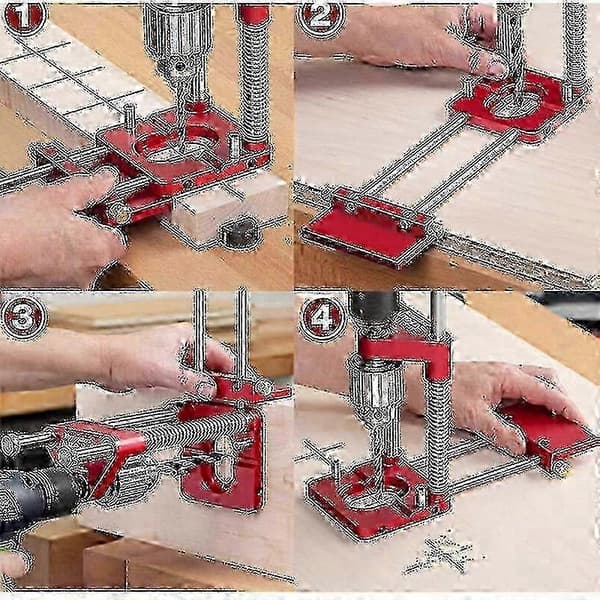 1

2

3

4