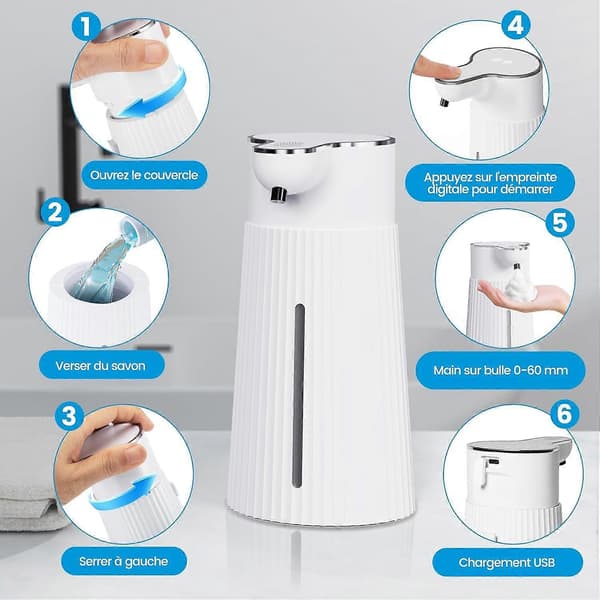 1
Ouvrez le couvercle

2
Verser du savon

3
Serrer à gauche

4
Appuyez sur l'empreinte digitale pour démarrer

5
Main sur bulle 0-60 mm

6
Chargement USB