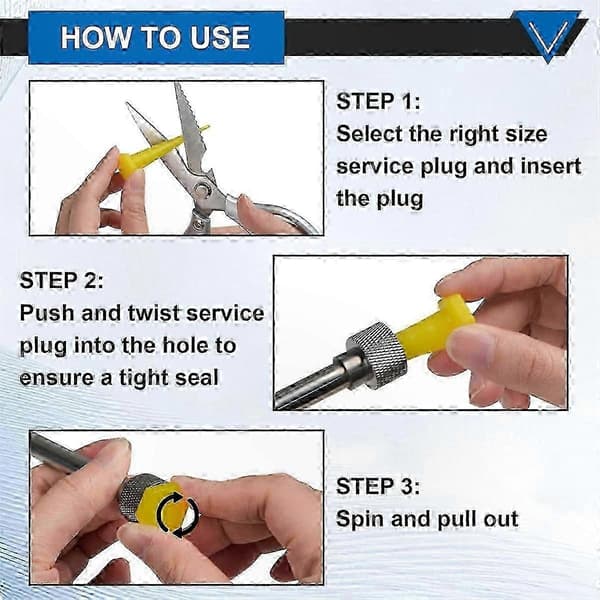 HOW TO USE

STEP 1:
Select the right size service plug and insert the plug

STEP 2:
Push and twist service plug into the hole to ensure a tight seal

STEP 3:
Spin and pull out