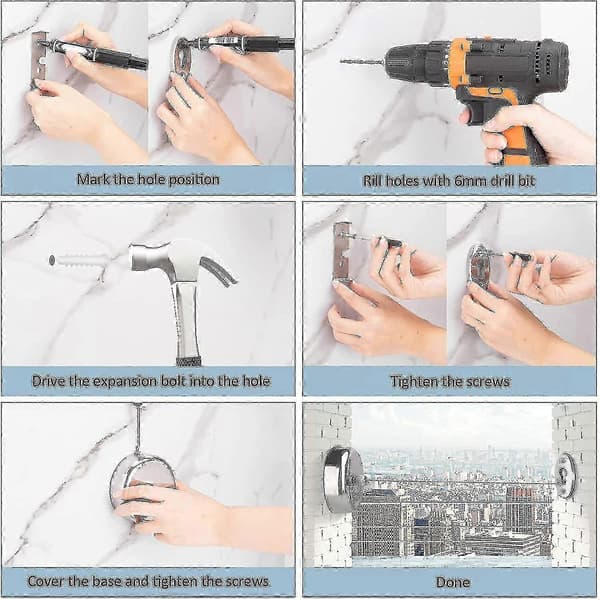 Mark the hole position

Rill holes with 6mm drill bit

Drive the expansion bolt into the hole

Tighten the screws

Cover the base and tighten the screws

Done