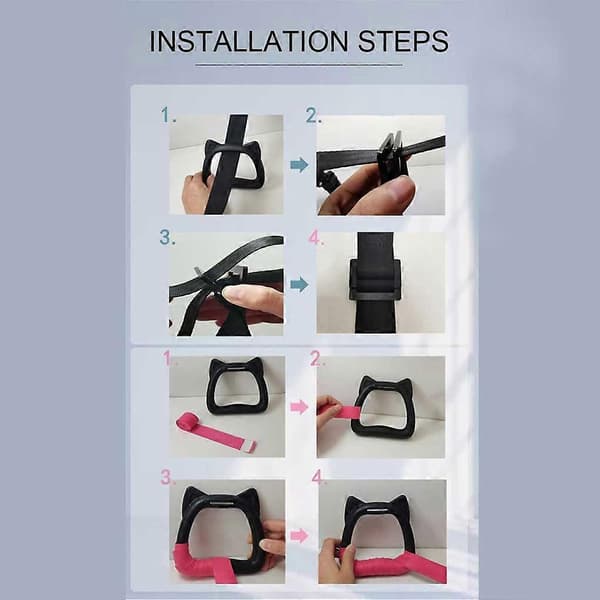 INSTALLATION STEPS

1.

2.

3.

4.

1.

2.

3.

4.