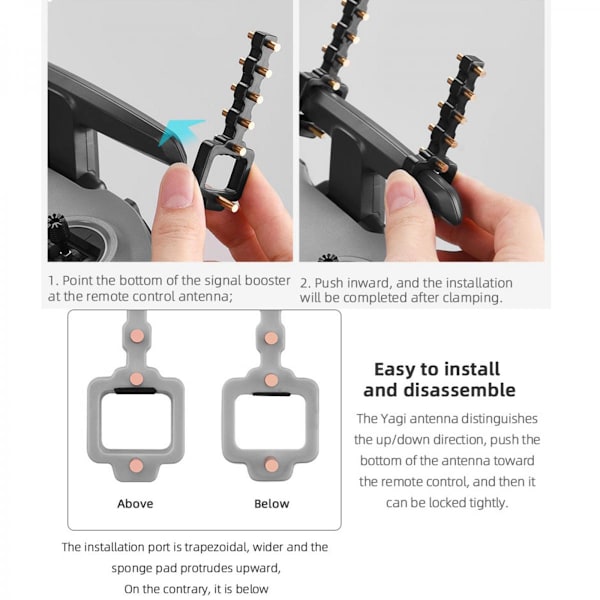 1. Point the bottom of the signal booster at the remote control antenna;

2. Push inward, and the installation will be completed after clamping.

Above

Below

The installation port is trapezoidal, wider and the sponge pad protrudes upward,
On the contrary, it is below

Easy to install and disassemble

The Yagi antenna distinguishes the up/down direction, push the bottom of the antenna toward the remote control, and then it can be locked tightly.