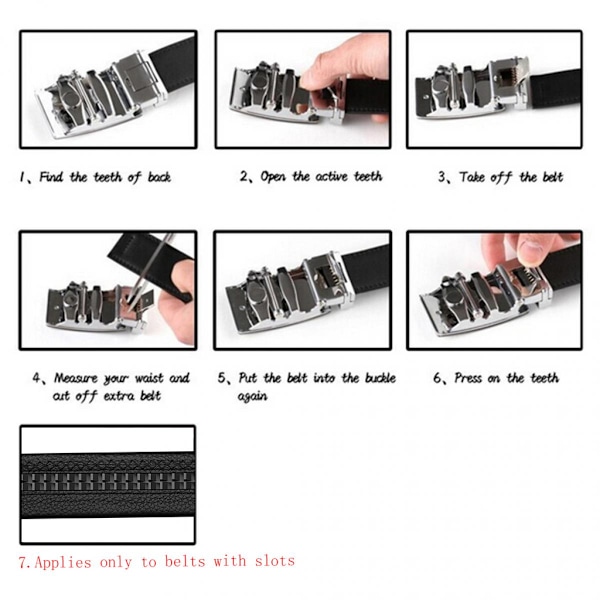 1、Find the teeth of back

2、Open the active teeth

3、Take off the belt

4、Measure your waist and cut off extra belt

5、Put the belt into the buckle again

6、Press on the teeth

7.Applies only to belts with slots