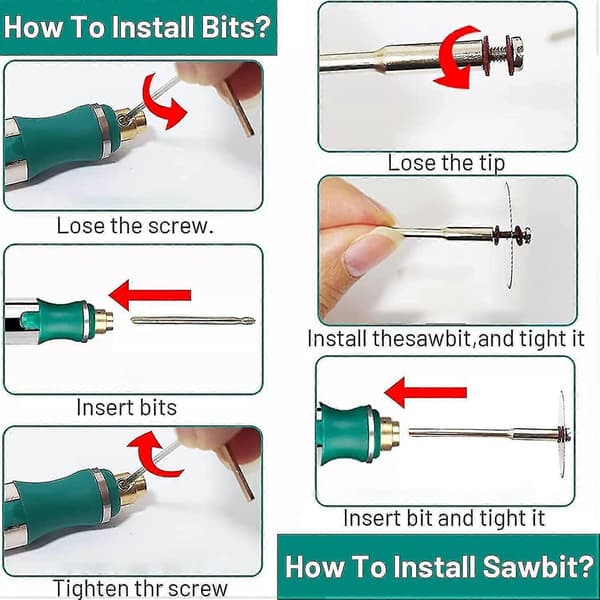 How To Install Bits?

Lose the screw.

Insert bits

Tighten thr screw

Lose the tip

Install thesawbit,and tight it

Insert bit and tight it

How To Install Sawbit?