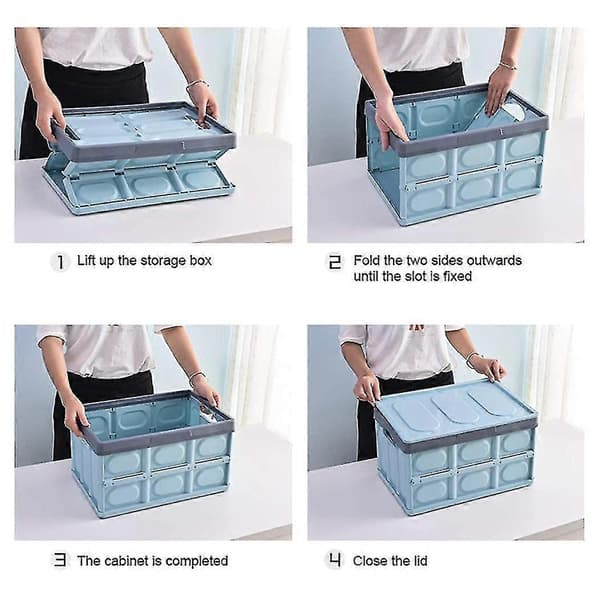 1 Lift up the storage box

2 Fold the two sides outwards until the slot is fixed

3 The cabinet is completed

4 Close the lid