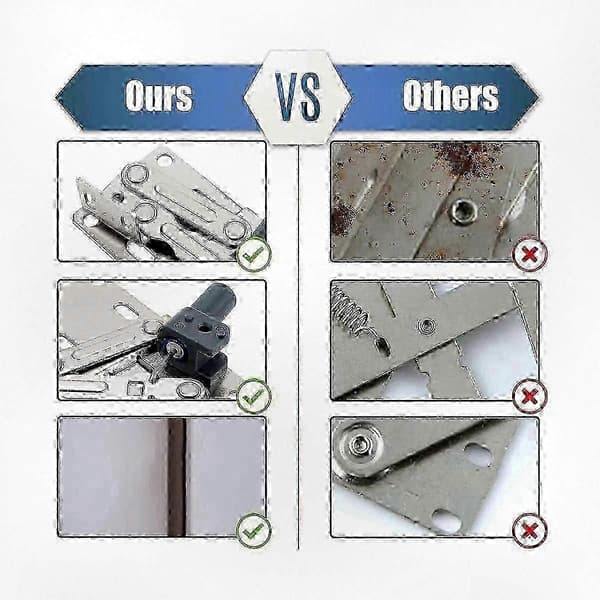 Ours
VS
Others