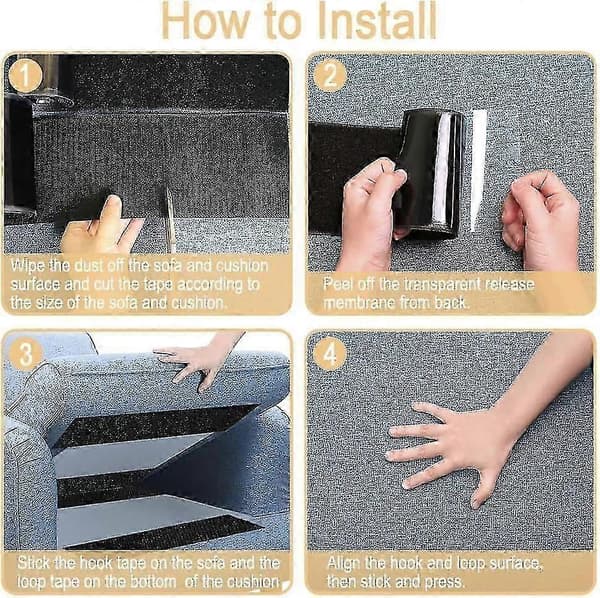 How to Install

1

Wipe the dust off the sofa and cushion surface and cut the tape according to the size of the sofa and cushion.

2

Peel off the transparent release membrane from back.

3

Stick the hook tape on the sofa and the loop tape on the bottom of the cushion.

4

Align the hook and loop surface, then stick and press.