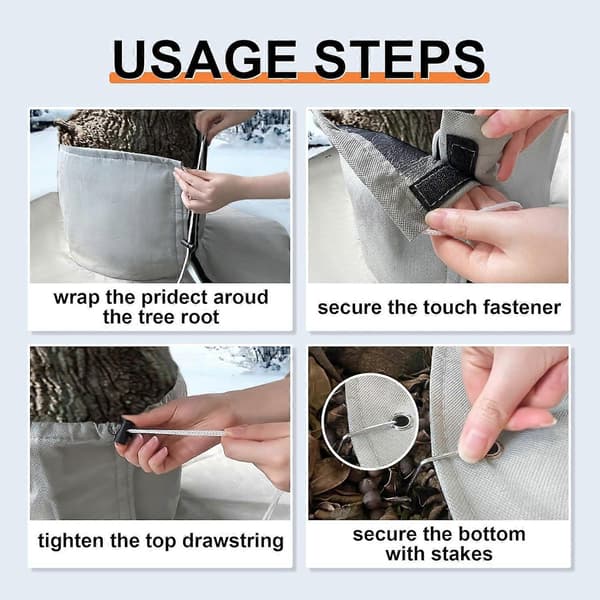 USAGE STEPS

wrap the pridect aroud the tree root

secure the touch fastener

tighten the top drawstring

secure the bottom with stakes