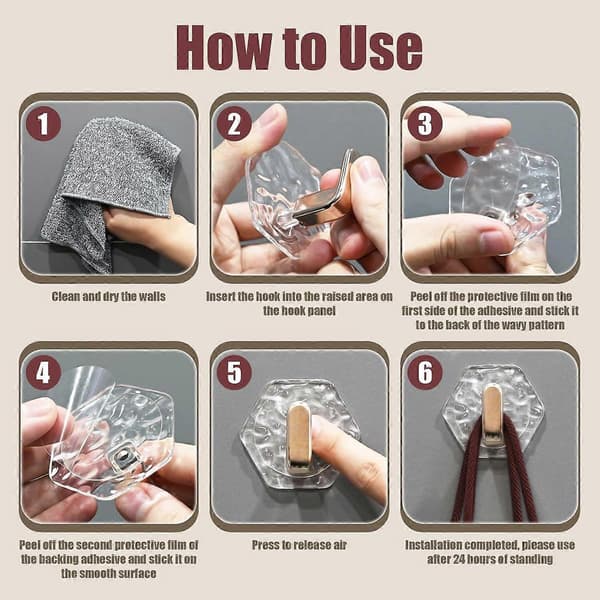 How to Use

1

Clean and dry the walls

2

Insert the hook into the raised area on the hook panel

3

Peel off the protective film on the first side of the adhesive and stick it to the back of the wavy pattern

4

Peel off the second protective film of the backing adhesive and stick it on the smooth surface

5

Press to release air

6

Installation completed, please use after 24 hours of standing