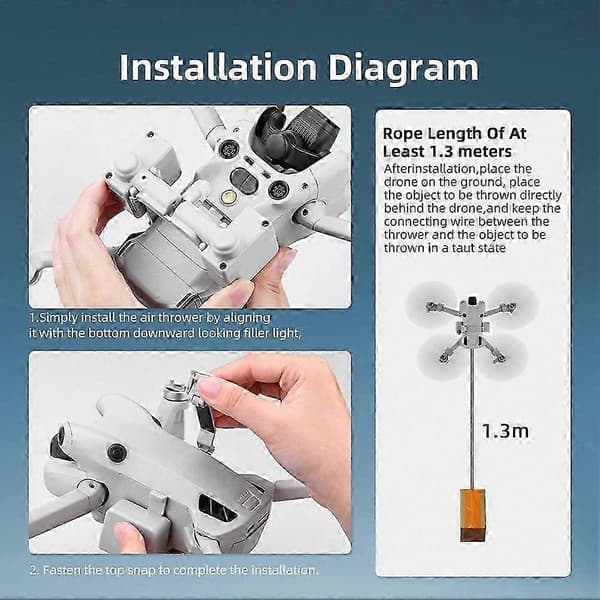 Installation Diagram

1.Simply install the air thrower by aligning it with the bottom downward looking filler light,

2. Fasten the top snap to complete the installation.

Rope Length Of At Least 1.3 meters

Afterinstallation,place the drone on the ground, place the object to be thrown directly behind the drone,and keep the connecting wire between the thrower and the object to be thrown in a taut state

1.3m