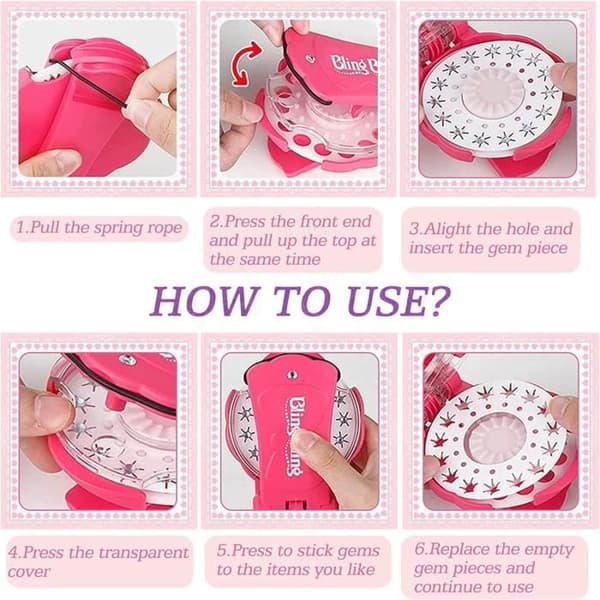 Bling B

1.Pull the spring rope

2.Press the front end and pull up the top at the same time

3.Alight the hole and insert the gem piece

HOW TO USE?

Bling Bling

4.Press the transparent cover

5.Press to stick gems to the items you like

6.Replace the empty gem pieces and continue to use