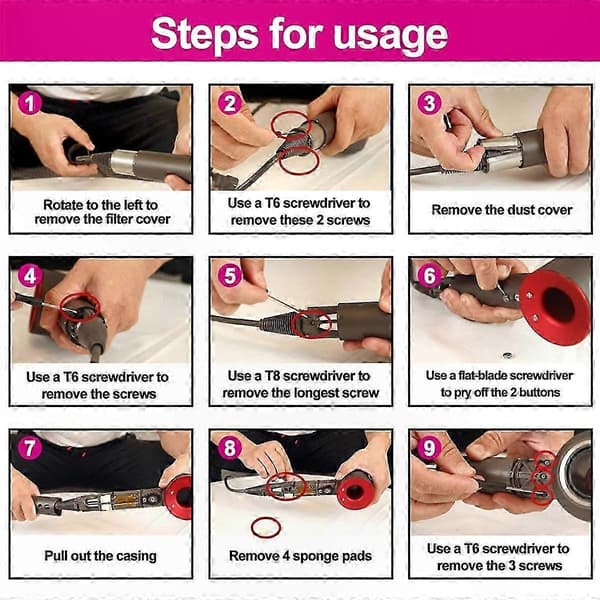 Steps for usage

1
Rotate to the left to remove the filter cover

2
Use a T6 screwdriver to remove these 2 screws

3
Remove the dust cover

4
Use a T6 screwdriver to remove the screws

5
Use a T8 screwdriver to remove the longest screw

6
Use a flat-blade screwdriver to pry off the 2 buttons

7
Pull out the casing

8
Remove 4 sponge pads

9
Use a T6 screwdriver to remove the 3 screws