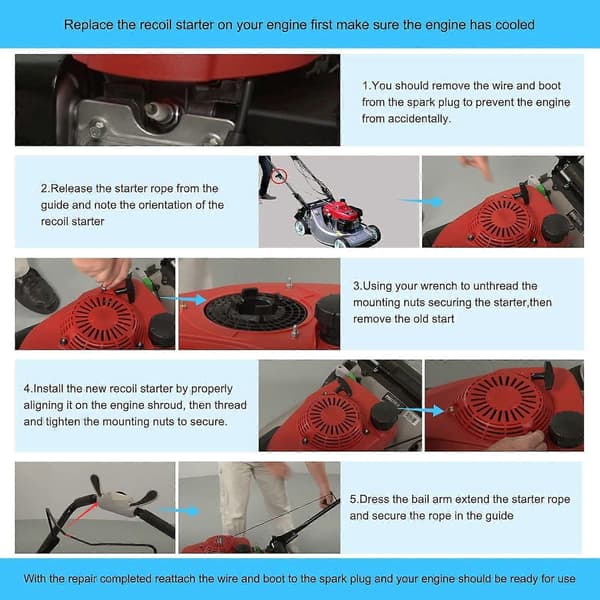 Replace the recoil starter on your engine first make sure the engine has cooled

1.You should remove the wire and boot from the spark plug to prevent the engine from accidentally.

2.Release the starter rope from the guide and note the orientation of the recoil starter

3.Using your wrench to unthread the mounting nuts securing the starter,then remove the old start

4.Install the new recoil starter by properly aligning it on the engine shroud, then thread and tighten the mounting nuts to secure.

5.Dress the bail arm extend the starter rope and secure the rope in the guide

With the repair completed reattach the wire and boot to the spark plug and your engine should be ready for use