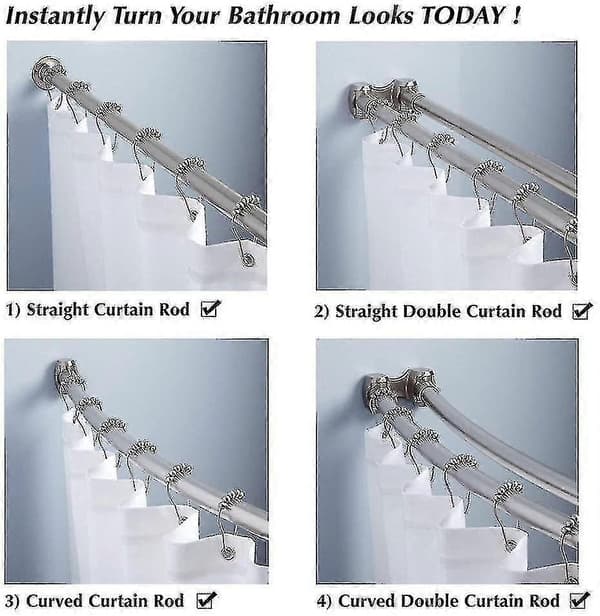 Instantly Turn Your Bathroom Looks TODAY !

1) Straight Curtain Rod ☑

2) Straight Double Curtain Rod ☑

3) Curved Curtain Rod ☑

4) Curved Double Curtain Rod ☑