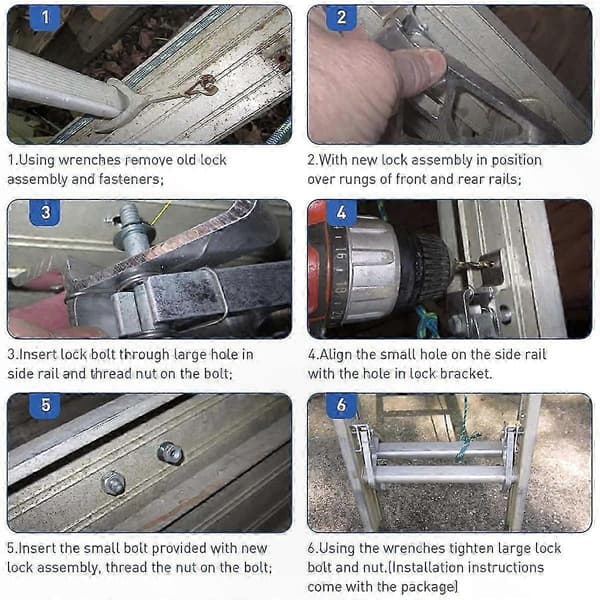 1

1.Using wrenches remove old lock assembly and fasteners;

2

2.With new lock assembly in position over rungs of front and rear rails;

3

3.Insert lock bolt through large hole in side rail and thread nut on the bolt;

4

4.Align the small hole on the side rail with the hole in lock bracket.

5

5.Insert the small bolt provided with new lock assembly, thread the nut on the bolt;

6

6.Using the wrenches tighten large lock bolt and nut.(Installation instructions come with the package)