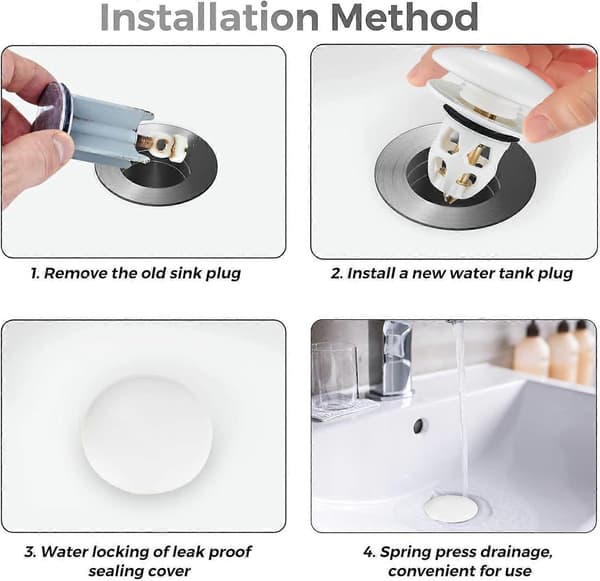 Installation Method

1. Remove the old sink plug

2. Install a new water tank plug

3. Water locking of leak proof sealing cover

4. Spring press drainage, convenient for use