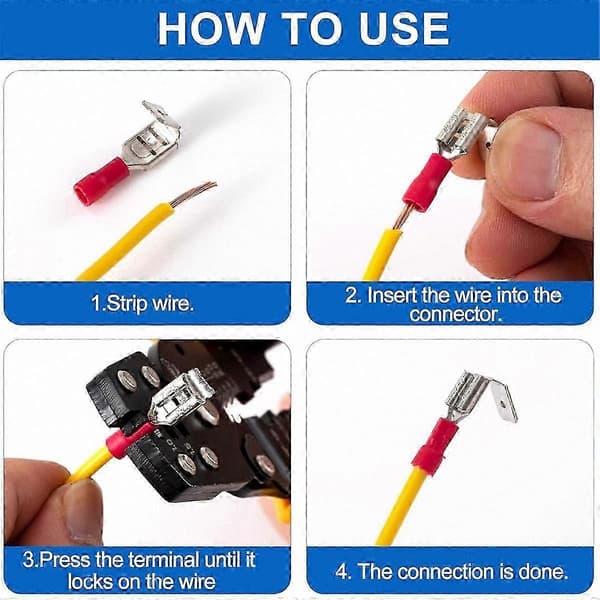 HOW TO USE

1.Strip wire.

2. Insert the wire into the connector.

3.Press the terminal until it locks on the wire

4. The connection is done.