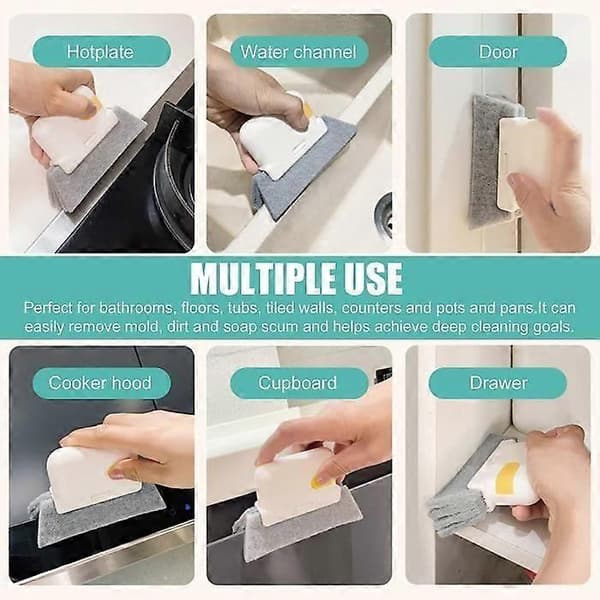 Hotplate

Water channel

Door

MULTIPLE USE

Perfect for bathrooms, floors, tubs, tiled walls, counters and pots and pans.It can easily remove mold, dirt and soap scum and helps achieve deep cleaning goals.

Cooker hood

Cupboard

Drawer