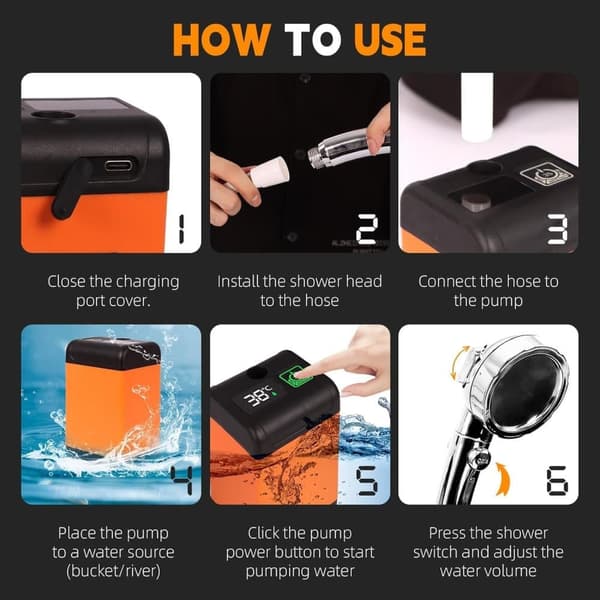 HOW TO USE

1

Close the charging port cover.

2

Install the shower head to the hose

3

Connect the hose to the pump

4

Place the pump to a water source (bucket/river)

38°C

5

Click the pump power button to start pumping water

6

Press the shower switch and adjust the water volume