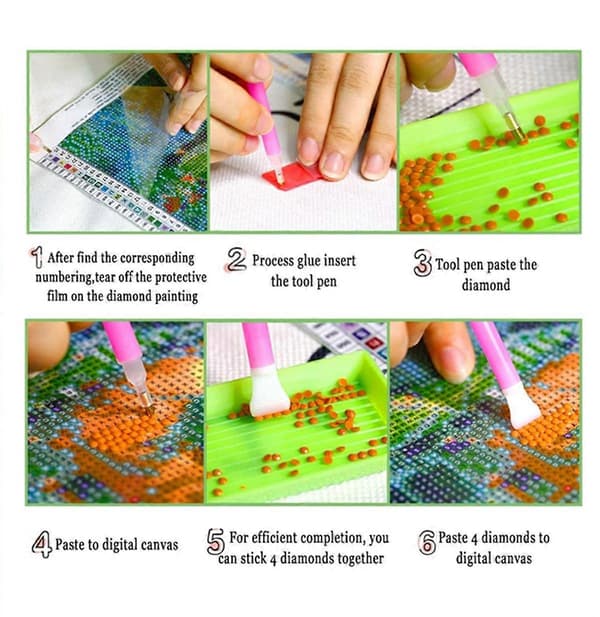 1 After find the corresponding numbering,tear off the protective film on the diamond painting

2 Process glue insert the tool pen

3 Tool pen paste the diamond

4 Paste to digital canvas

5 For efficient completion, you can stick 4 diamonds together

6 Paste 4 diamonds to digital canvas