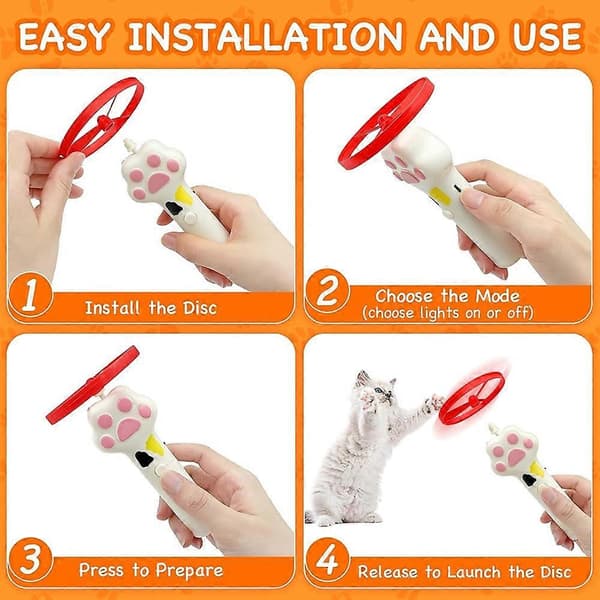 EASY INSTALLATION AND USE

1 Install the Disc

2 Choose the Mode (choose lights on or off)

3 Press to Prepare

4 Release to Launch the Disc