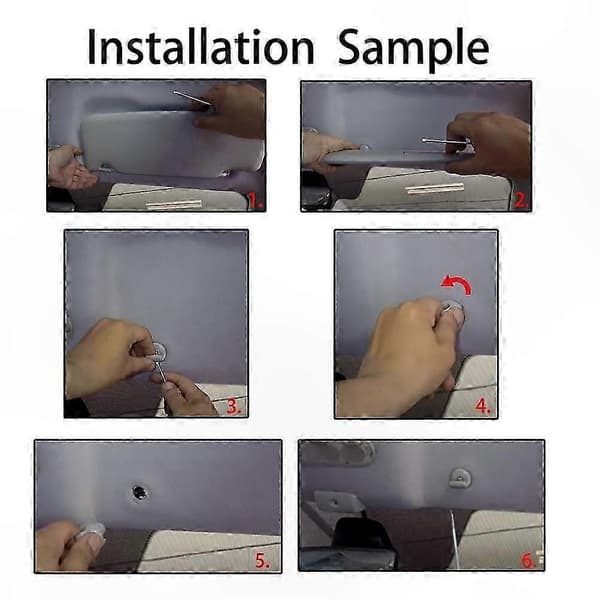 Installation Sample

1.

2.

3.

4.

5.

6.