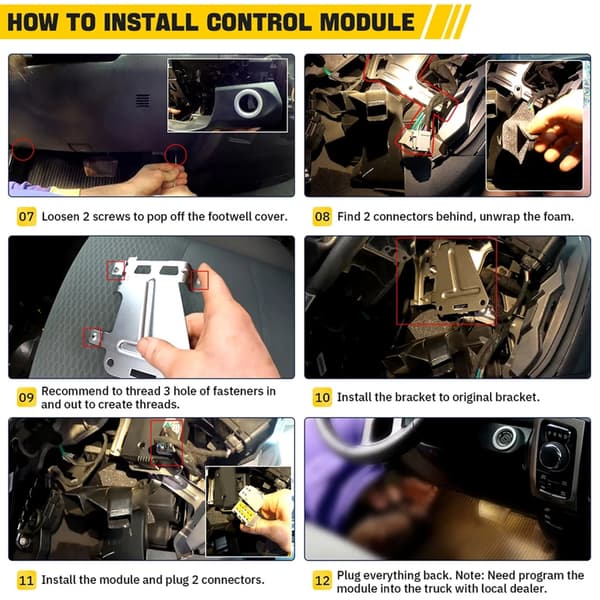 HOW TO INSTALL CONTROL MODULE

07 Loosen 2 screws to pop off the footwell cover.

08 Find 2 connectors behind, unwrap the foam.

09 Recommend to thread 3 hole of fasteners in and out to create threads.

10 Install the bracket to original bracket.

11 Install the module and plug 2 connectors.

12 Plug everything back. Note: Need program the module into the truck with local dealer.