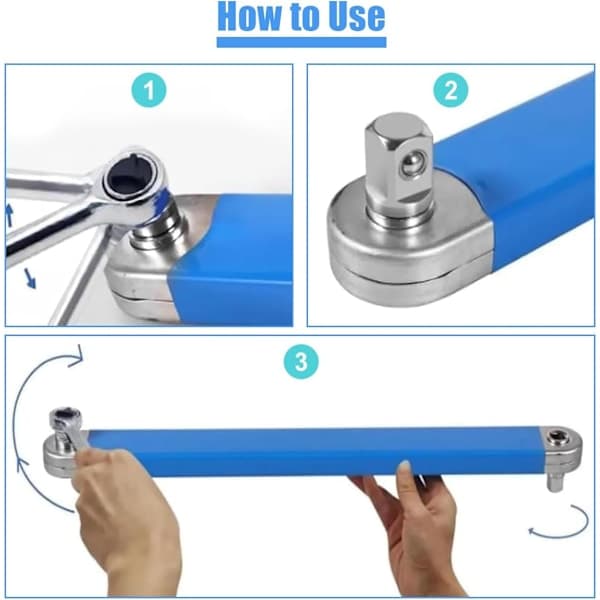 How to Use

1

2

3