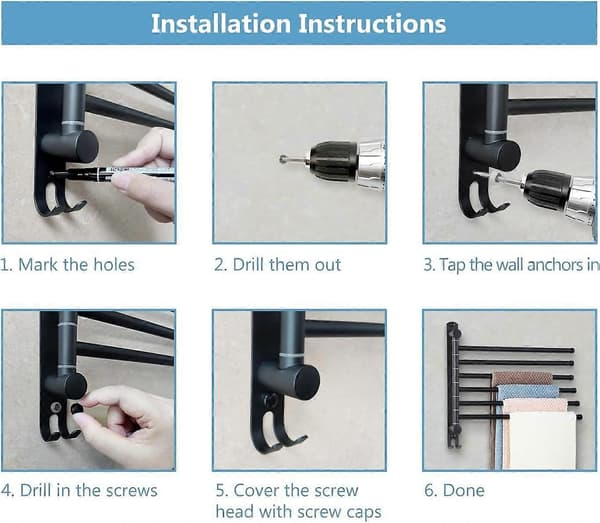 Installation Instructions

1. Mark the holes

2. Drill them out

3. Tap the wall anchors in

4. Drill in the screws

5. Cover the screw head with screw caps

6. Done