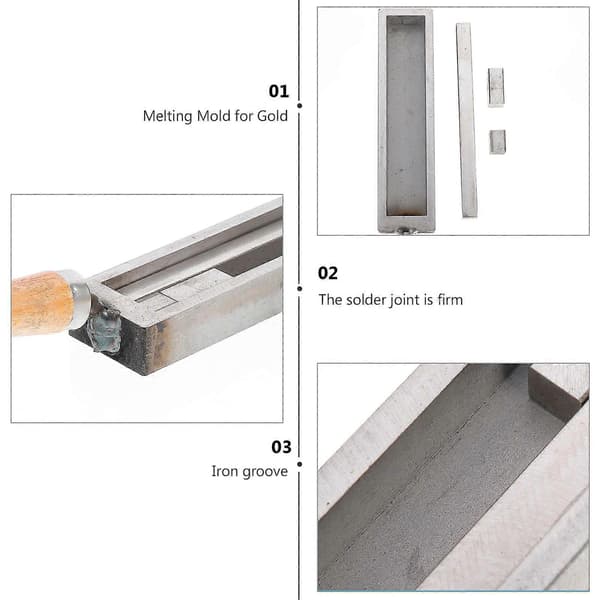 01
Melting Mold for Gold

02
The solder joint is firm

03
Iron groove