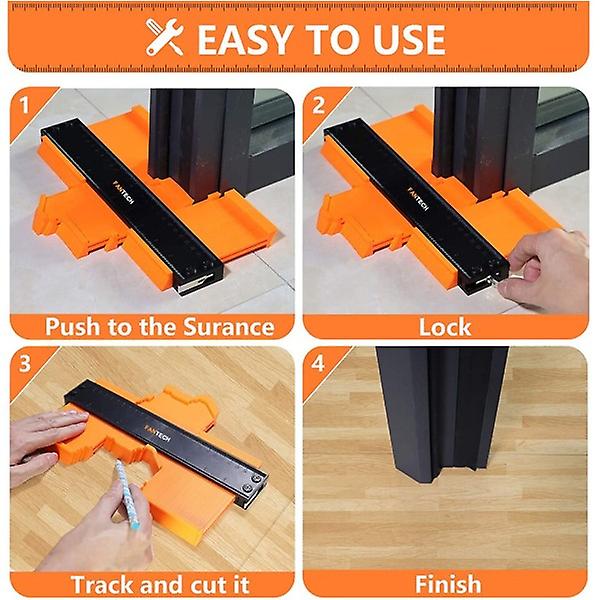 EASY TO USE

1
FANTECH
Push to the Surance

2
FANTECH
Lock

3
FANTECH
Track and cut it

4
Finish