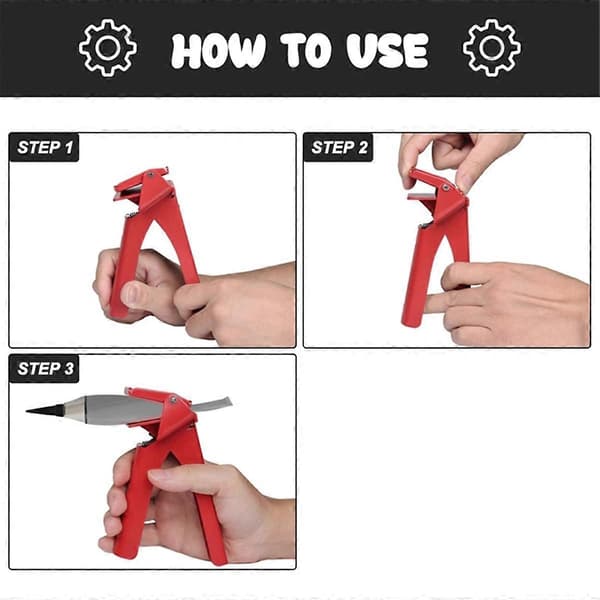 HOW TO USE

STEP 1

STEP 2

STEP 3