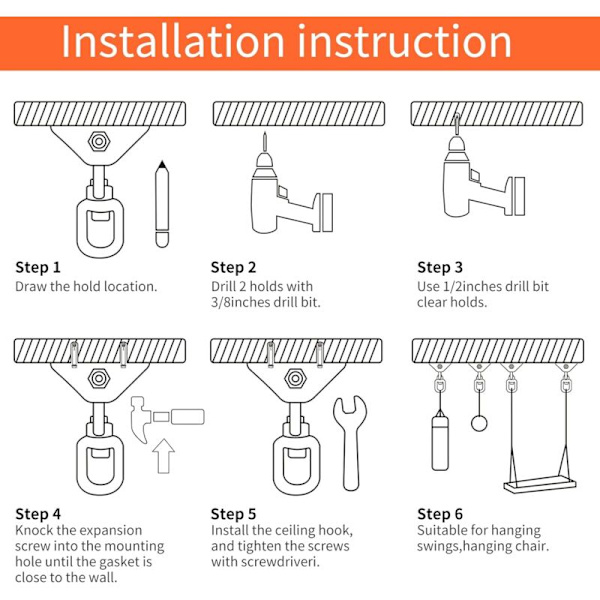 Installation instruction

Step 1
Draw the hold location.

Step 2
Drill 2 holds with 3/8inches drill bit.

Step 3
Use 1/2inches drill bit clear holds.

Step 4
Knock the expansion screw into the mounting hole until the gasket is close to the wall.

Step 5
Install the ceiling hook, and tighten the screws with screwdriveri.

Step 6
Suitable for hanging swings,hanging chair.