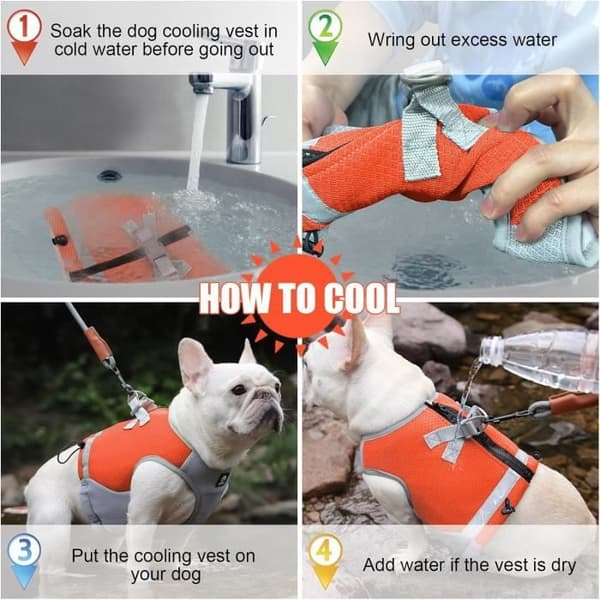 1 Soak the dog cooling vest in cold water before going out

2 Wring out excess water

HOW TO COOL

3 Put the cooling vest on your dog

4 Add water if the vest is dry