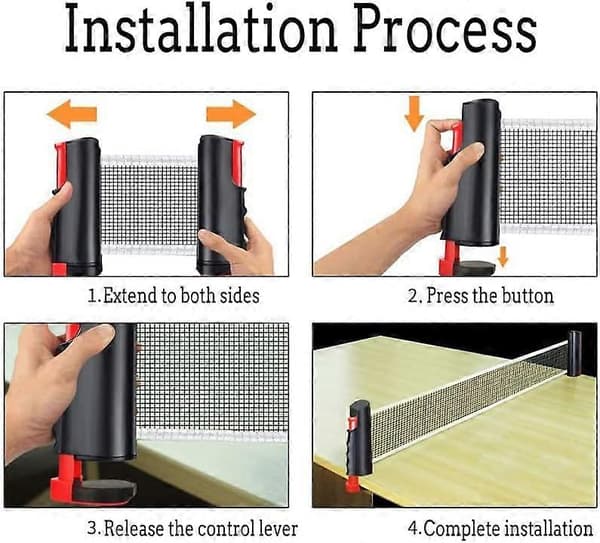 Installation Process

1.Extend to both sides

2. Press the button

3.Release the control lever

4.Complete installation