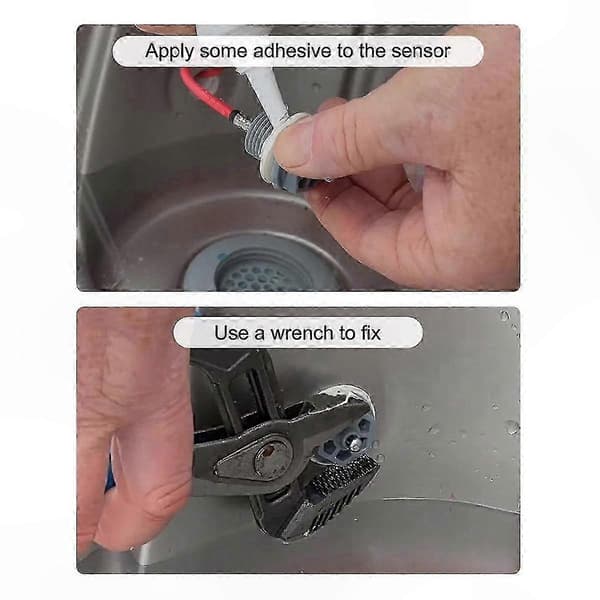 Apply some adhesive to the sensor

Use a wrench to fix