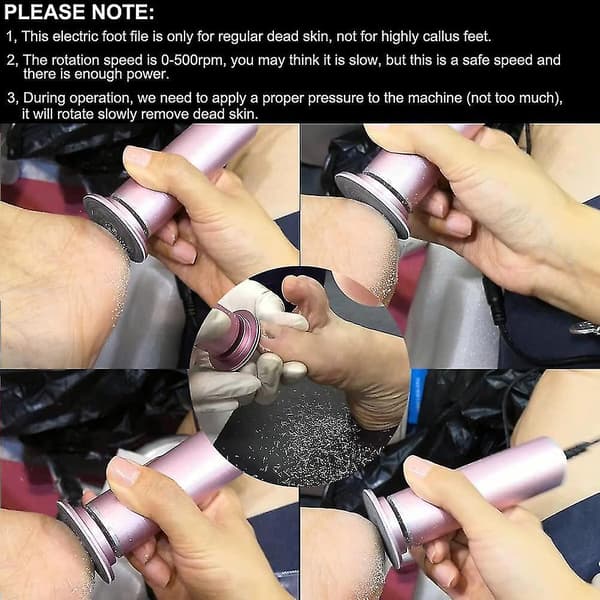 PLEASE NOTE:

1, This electric foot file is only for regular dead skin, not for highly callus feet.

2, The rotation speed is 0-500rpm, you may think it is slow, but this is a safe speed and there is enough power.

3, During operation, we need to apply a proper pressure to the machine (not too much), it will rotate slowly remove dead skin.