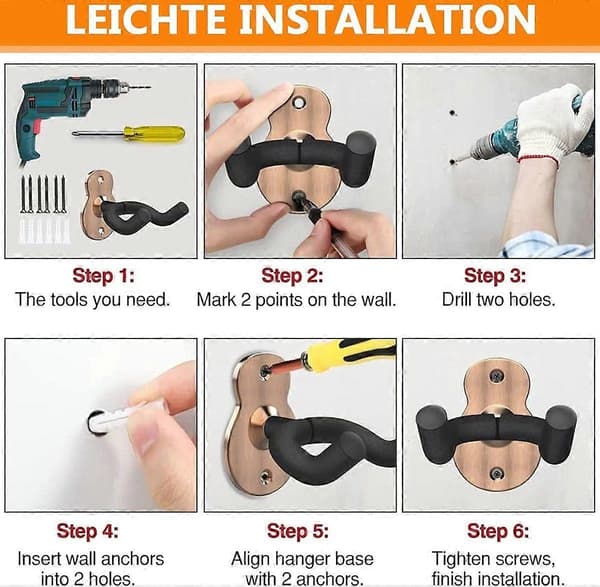 LEICHTE INSTALLATION

Step 1:
The tools you need.

Step 2:
Mark 2 points on the wall.

Step 3:
Drill two holes.

Step 4:
Insert wall anchors into 2 holes.

Step 5:
Align hanger base with 2 anchors.

Step 6:
Tighten screws, finish installation.