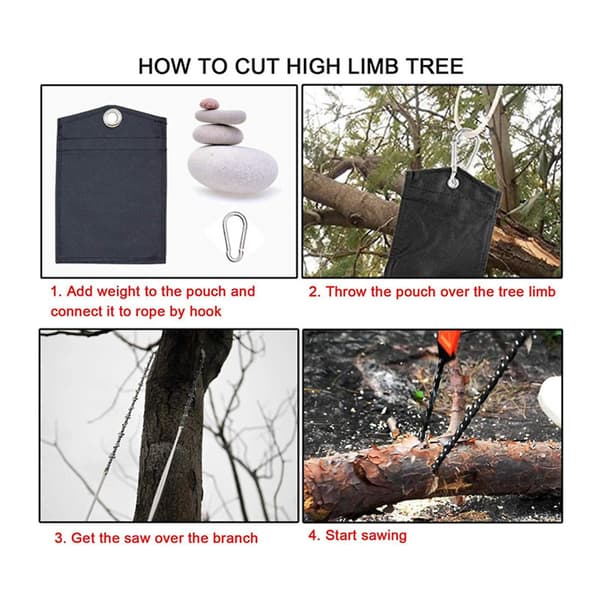 HOW TO CUT HIGH LIMB TREE

1. Add weight to the pouch and connect it to rope by hook

2. Throw the pouch over the tree limb

3. Get the saw over the branch

4. Start sawing