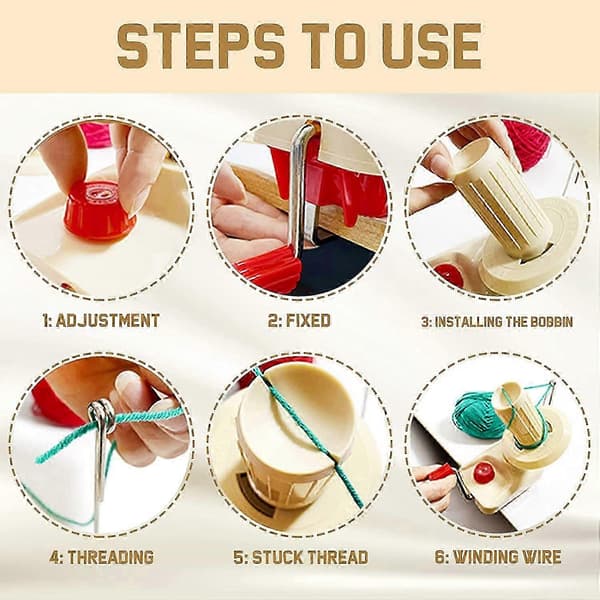 STEPS TO USE

1: ADJUSTMENT

2: FIXED

3: INSTALLING THE BOBBIN

4: THREADING

5: STUCK THREAD

6: WINDING WIRE