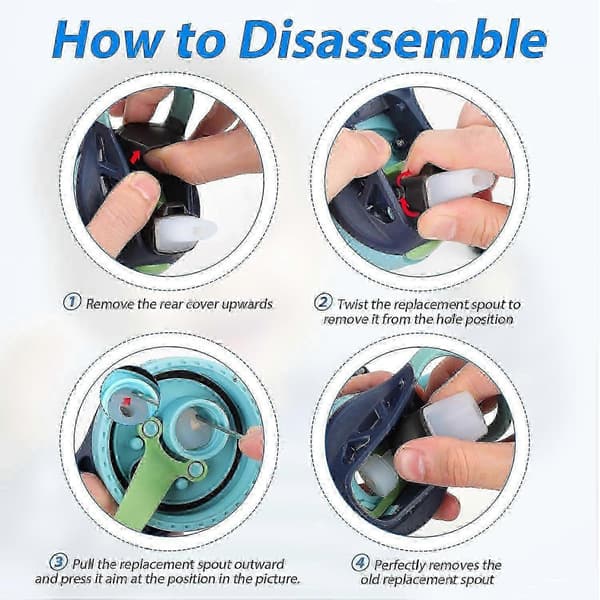 How to Disassemble

① Remove the rear cover upwards

② Twist the replacement spout to remove it from the hole position

③ Pull the replacement spout outward and press it aim at the position in the picture.

④ Perfectly removes the old replacement spout